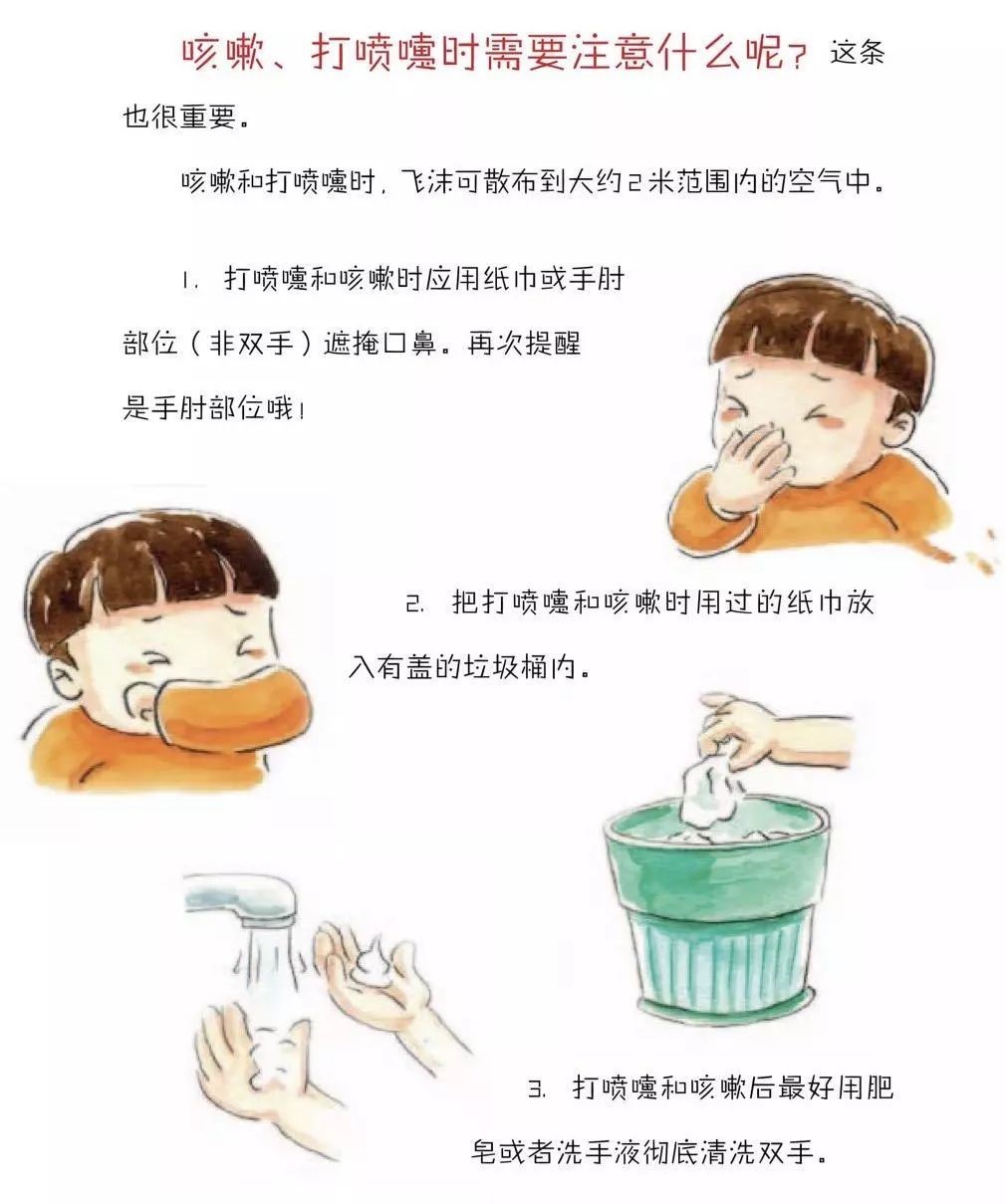 咳嗽、打喷嚏时需要注意什么呢？这条也很重要。

咳嗽和打喷嚏时，飞沫可散布到大约2米范围内的空气中。

1. 打喷嚏和咳嗽时应用纸巾或手肘部位（非双手）遮掩口鼻。再次提醒是手肘部位哦！

2. 把打喷嚏和咳嗽时用过的纸巾放入有盖的垃圾桶内。

3. 打喷嚏和咳嗽后最好用肥皂或者洗手液彻底清洗双手。